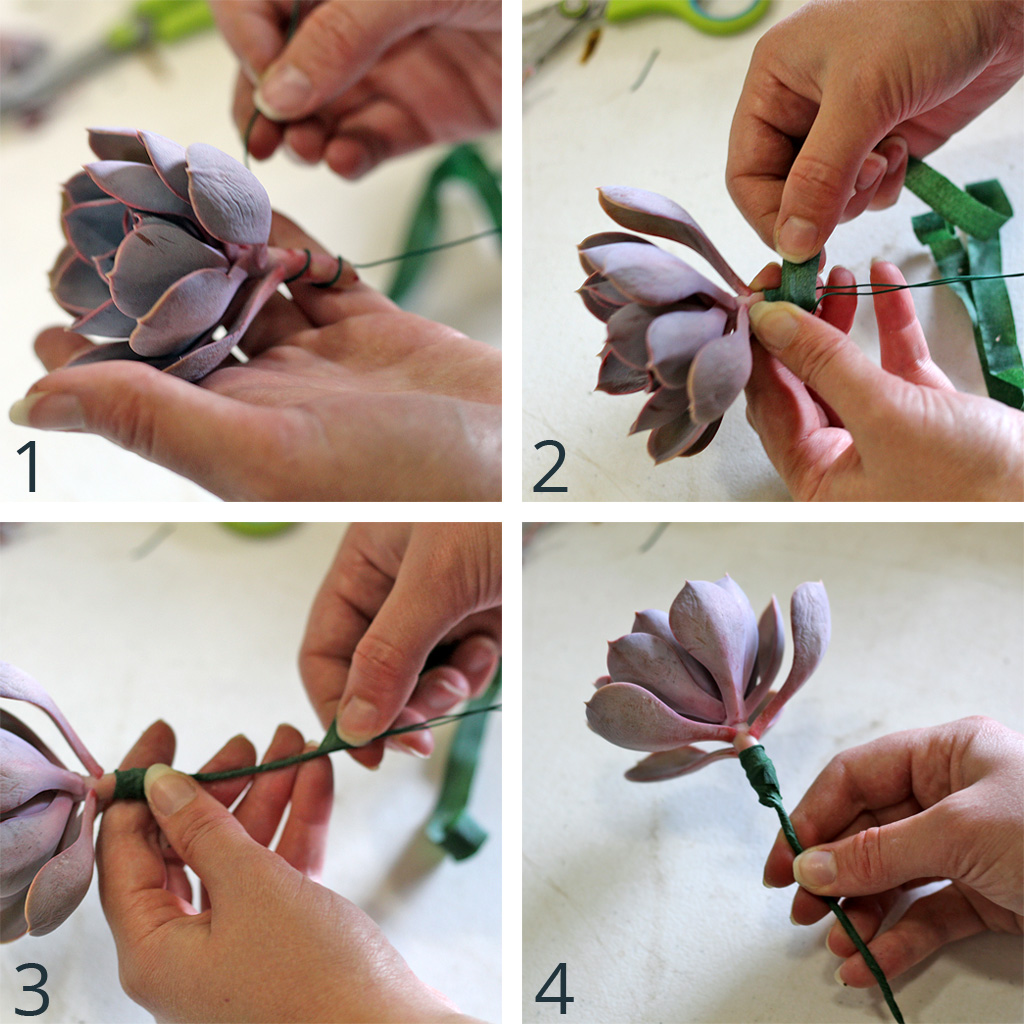 1

2

3

4